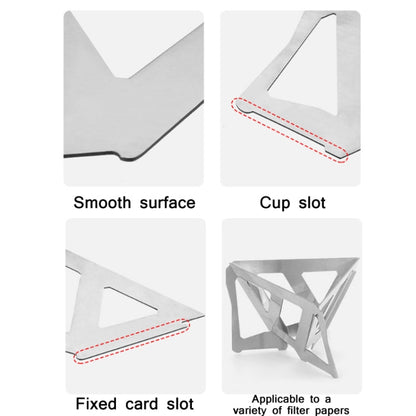 Smooth surface

Cup slot

Fixed card slot

Applicable to a variety of filter papers