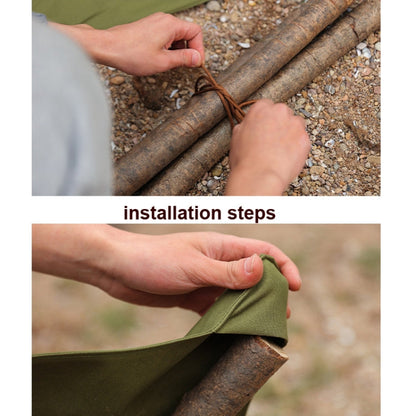 installation steps