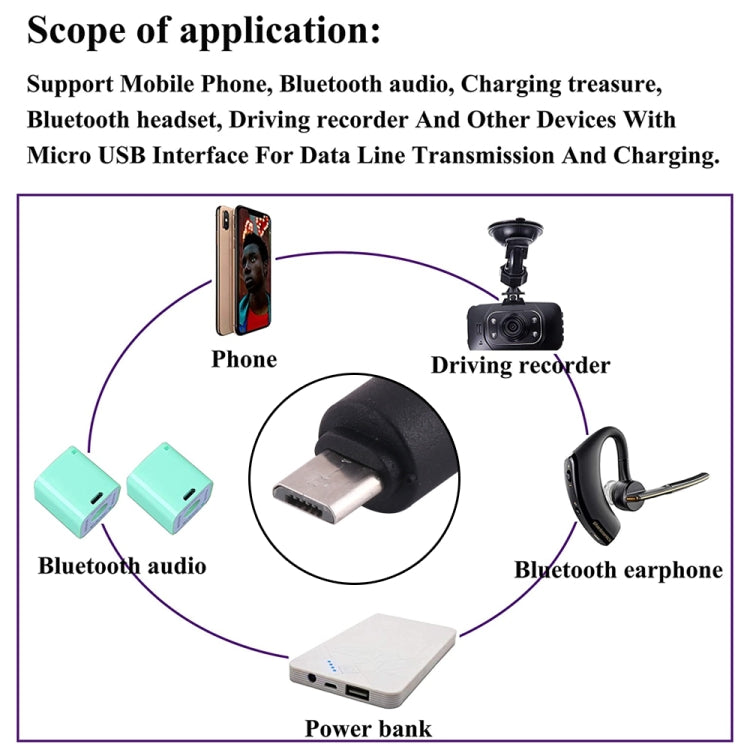 Scope of application:

Support Mobile Phone, Bluetooth audio, Charging treasure, Bluetooth headset, Driving recorder And Other Devices With Micro USB Interface For Data Line Transmission And Charging.

Phone

Driving recorder

Bluetooth audio

Bluetooth earphone

Power bank