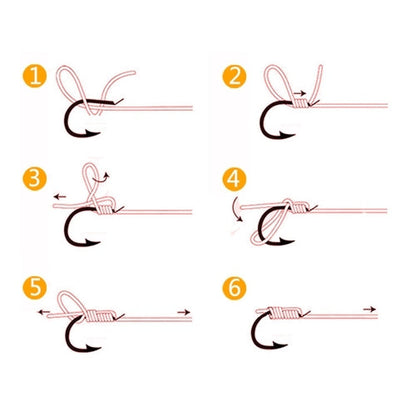 1
2
3
4
5
6