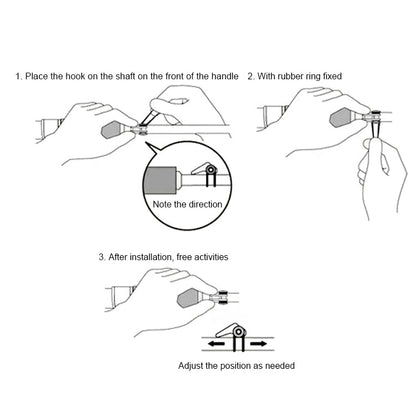 1. Place the hook on the shaft on the front of the handle

Note the direction

2. With rubber ring fixed

3. After installation, free activities

Adjust the position as needed