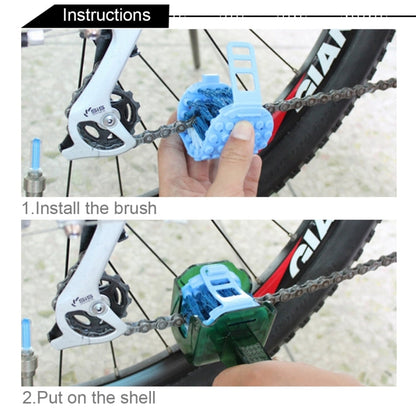 Instructions

SIS

GIAN

1.Install the brush

SIS

GIA

2.Put on the shell